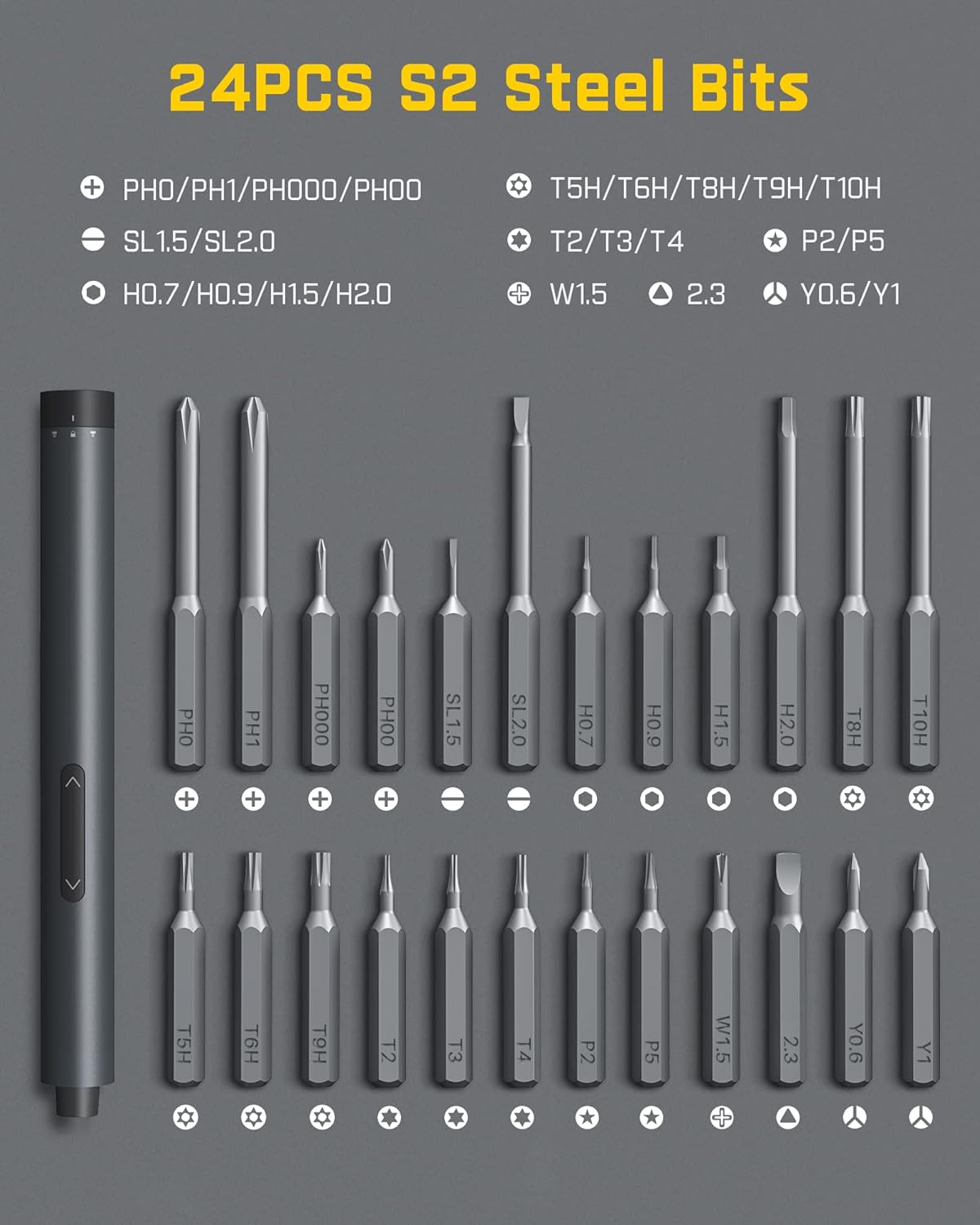 24PCS S2 Steel Bits

PH0/PH1/PH000/PH00
SL1.5/SL2.0
H0.7/H0.9/H1.5/H2.0

T5H/T6H/T8H/T9H/T10H
T2/T3/T4
P2/P5
W1.5
2.3
Y0.6/Y1

PH0 PH1 PH000 PH00 SL1.5 SL2.0 H0.7 H0.9 H1.5 H2.0 T8H T10H

T5H T6H T9H T2 T3 T4 P2 P5 W1.5 2.3 Y0.6 Y1